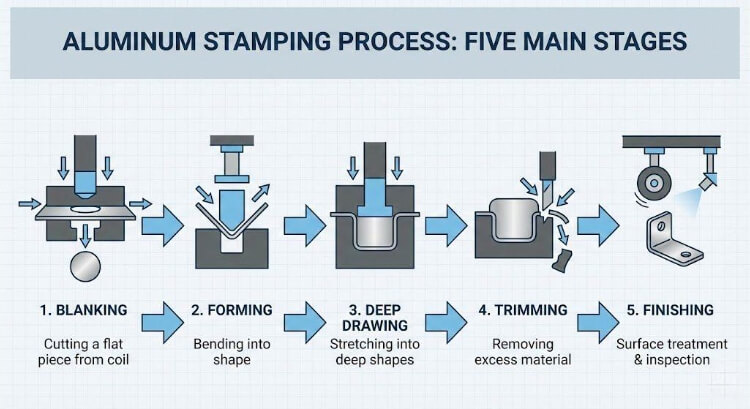 ALUMINUM STAMPING PROCESS: FIVE MAIN STAGES

1. BLANKING

Cutting a flat piece from coil

2. FORMING

Bending into shape

3. DEEP DRAWING

Stretching into deep shapes

4. TRIMMING

Removing excess material

5. FINISHING

Surface treatment & inspection